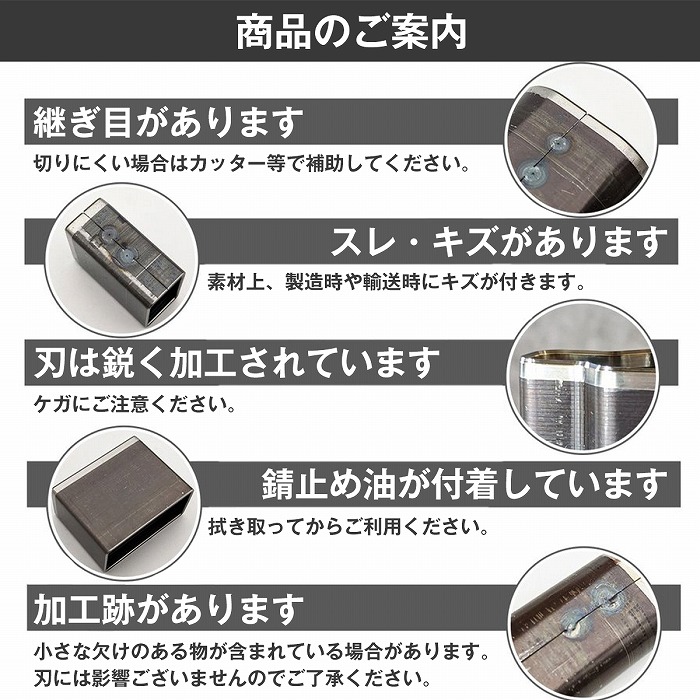 商品のご案内

継ぎ目があります
切りにくい場合はカッター等で補助してください。

スレ・キズがあります
素材上、製造時や輸送時にキズが付きます。

刃は鋭く加工されています
ケガにご注意ください。

錆止め油が付着しています
拭き取ってからご利用ください。

加工跡があります
小さな欠けのある物が含まれている場合があります。
刃には影響ございませんのでご了承ください。